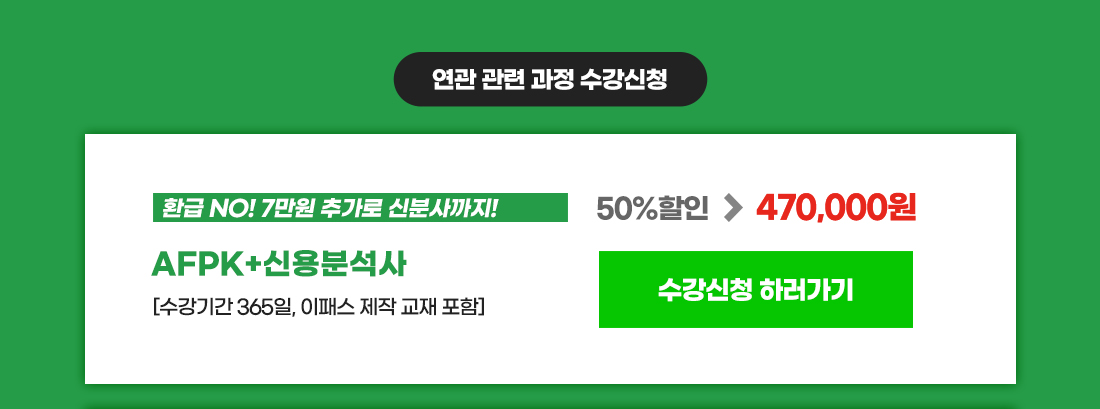 연관 관련 과정 수강신청

환급 NO! 7만원 추가로 신분사까지!

AFPK+신용분석사

[수강기간 365일, 이패스 제작 교재 포함]

50%할인 > 470,000원

수강신청 하러가기