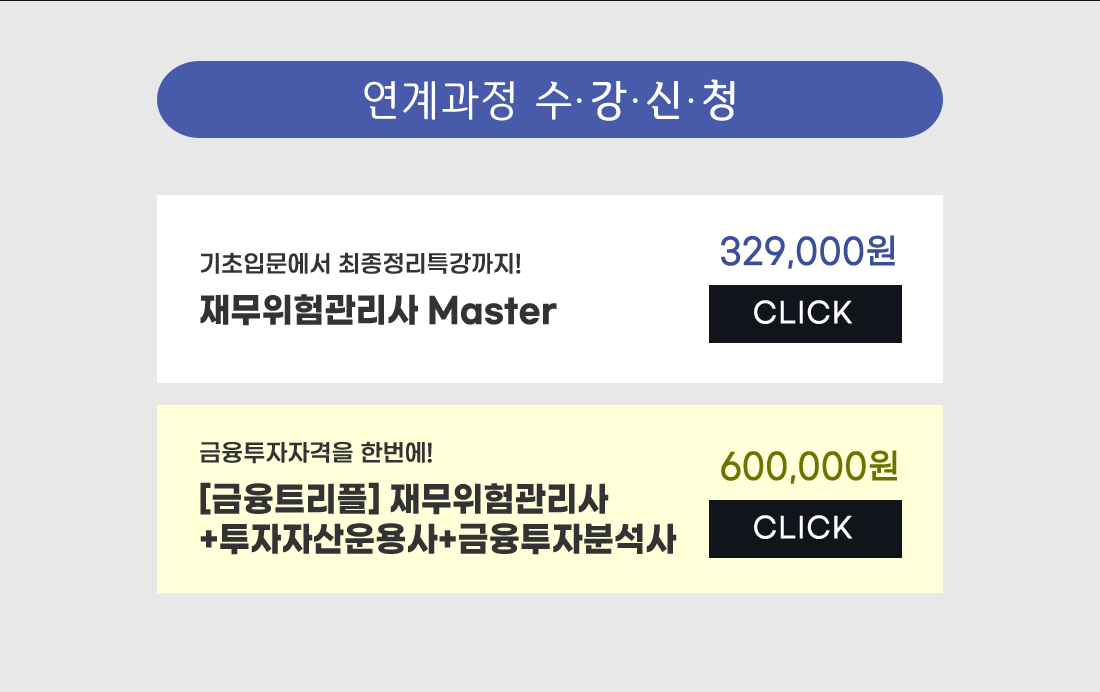 연계과정 수·강·신·청

기초입문에서 최종정리특강까지!
재무위험관리사 Master

329,000원
CLICK

금융투자자격을 한번에!
[금융트리플] 재무위험관리사
+투자자산운용사+금융투자분석사

600,000원
CLICK